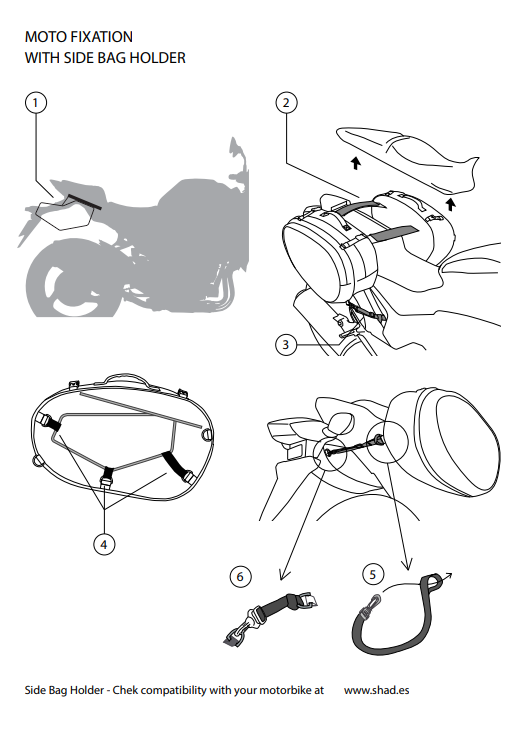 MOTO FIXATION
WITH SIDE BAG HOLDER

1

2

3

4

6

5

Side Bag Holder - Chek compatibility with your motorbike at www.shad.es